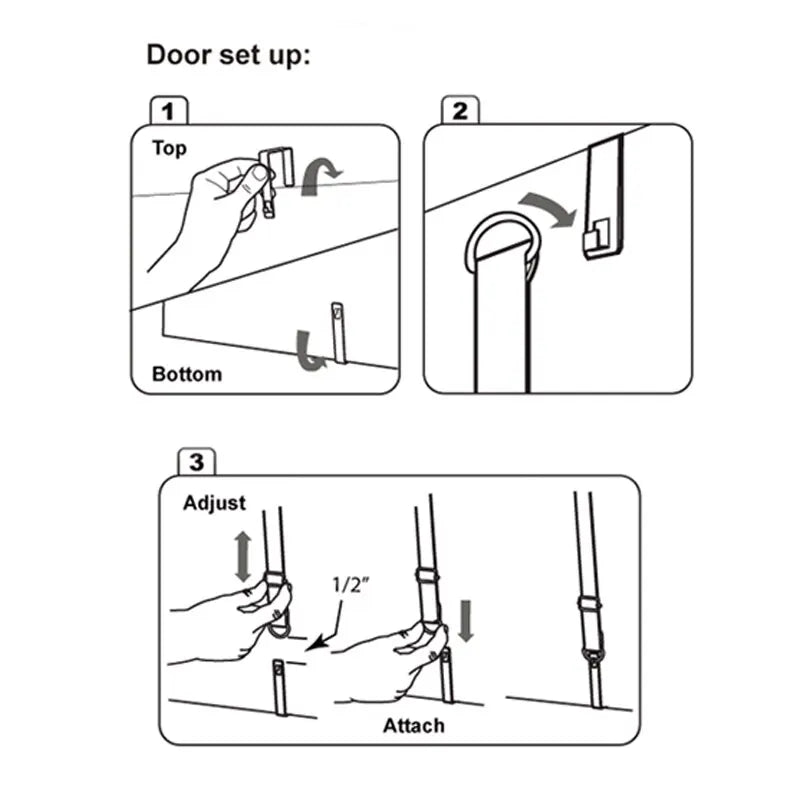 Door set up:

1

Top

Bottom

2

3

Adjust

1/2″

Attach