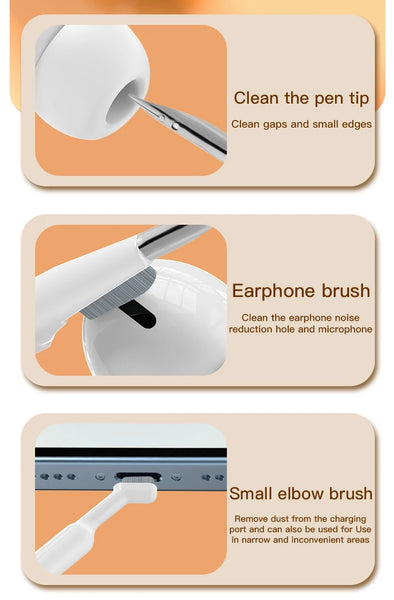 Clean the pen tip

Clean gaps and small edges

Earphone brush

Clean the earphone noise reduction hole and microphone

Small elbow brush

Remove dust from the charging port and can also be used for Use in narrow and inconvenient areas